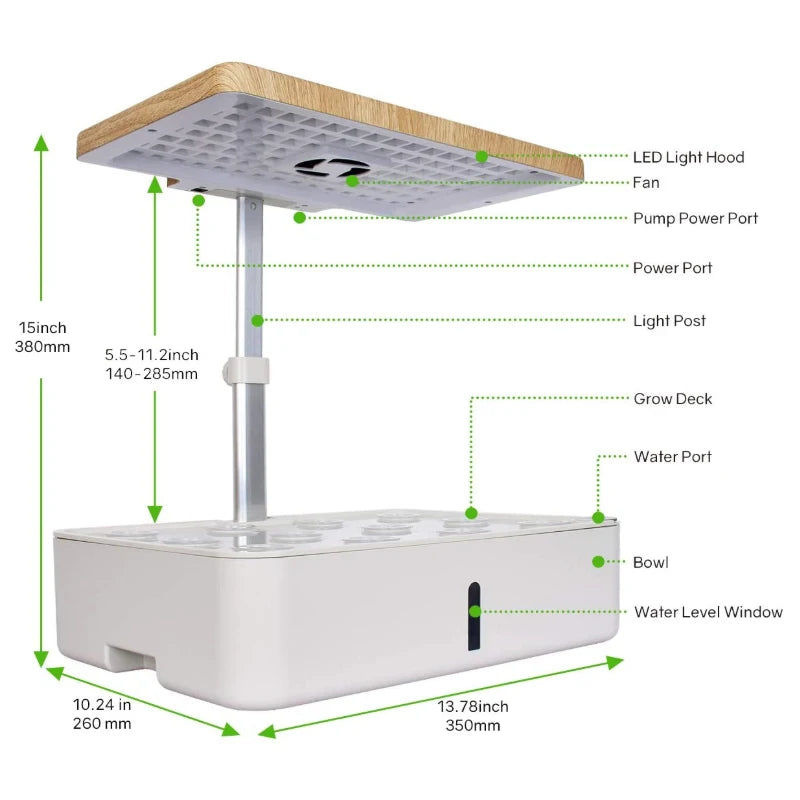 LED Light Hood
Fan
Pump Power Port
Power Port
Light Post
Grow Deck
Water Port
Bowl
Water Level Window

15inch
380mm

5.5-11.2inch
140-285mm

10.24 in
260 mm

13.78inch
350mm